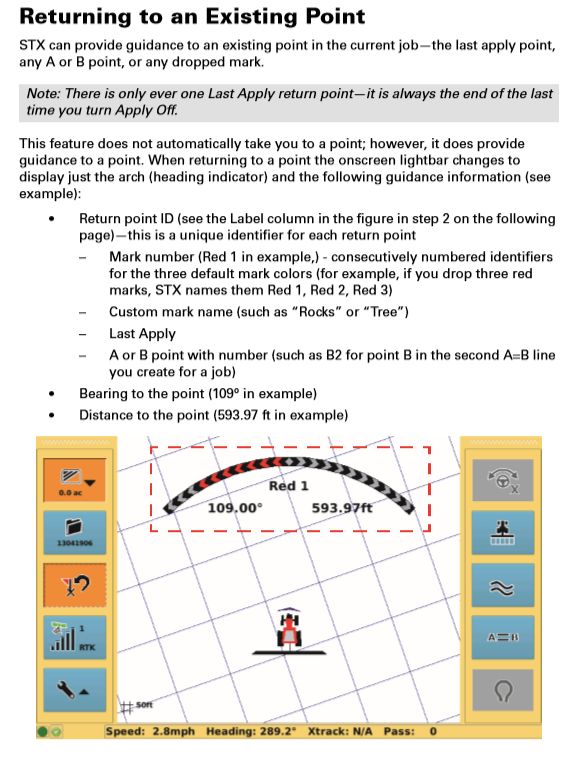 Returning to an Existing Point

STX can provide guidance to an existing point in the current job—the last apply point, any A or B point, or any dropped mark.

Note: There is only ever one Last Apply return point—it is always the end of the last time you turn Apply Off.

This feature does not automatically take you to a point; however, it does provide guidance to a point. When returning to a point the onscreen lightbar changes to display just the arch (heading indicator) and the following guidance information (see example):

• Return point ID (see the Label column in the figure in step 2 on the following page)—this is a unique identifier for each return point
– Mark number (Red 1 in example,) - consecutively numbered identifiers for the three default mark colors (for example, if you drop three red marks, STX names them Red 1, Red 2, Red 3)
– Custom mark name (such as "Rocks" or "Tree")
– Last Apply
– A or B point with number (such as B2 for point B in the second A=B line you create for a job)
• Bearing to the point (109° in example)
• Distance to the point (593.97 ft in example)

0.0 ac
13041906
1
RTK
Red 1
109.00°
593.97ft
A=B
50ft
Speed: 2.8mph Heading: 289.2° Xtrack: N/A Pass: 0