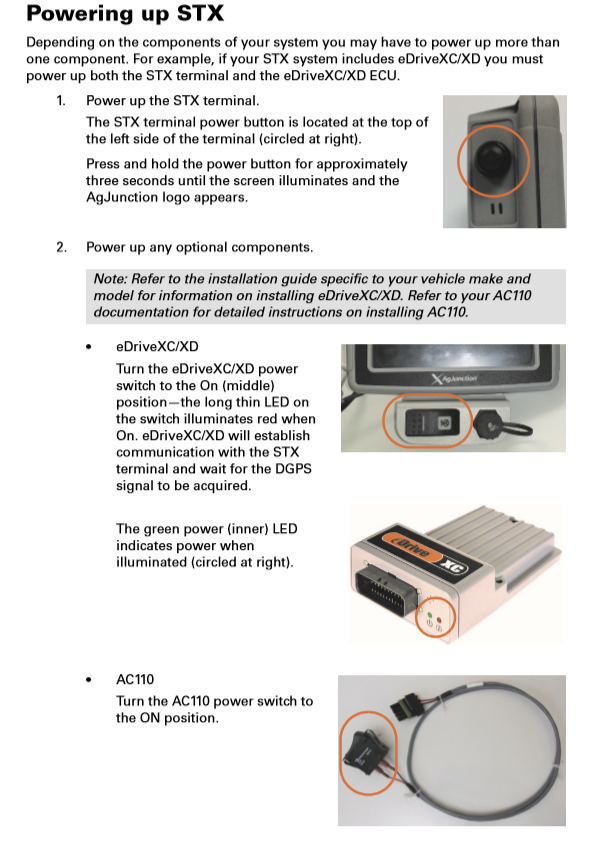 Powering up STX

Depending on the components of your system you may have to power up more than one component. For example, if your STX system includes eDriveXC/XD you must power up both the STX terminal and the eDriveXC/XD ECU.

1. Power up the STX terminal.

The STX terminal power button is located at the top of the left side of the terminal (circled at right).

Press and hold the power button for approximately three seconds until the screen illuminates and the AgJunction logo appears.

2. Power up any optional components.

Note: Refer to the installation guide specific to your vehicle make and model for information on installing eDriveXC/XD. Refer to your AC110 documentation for detailed instructions on installing AC110.

• eDriveXC/XD

Turn the eDriveXC/XD power switch to the On (middle) position—the long thin LED on the switch illuminates red when On. eDriveXC/XD will establish communication with the STX terminal and wait for the DGPS signal to be acquired.

AgJunction

The green power (inner) LED indicates power when illuminated (circled at right).

eDrive XC

• AC110

Turn the AC110 power switch to the ON position.