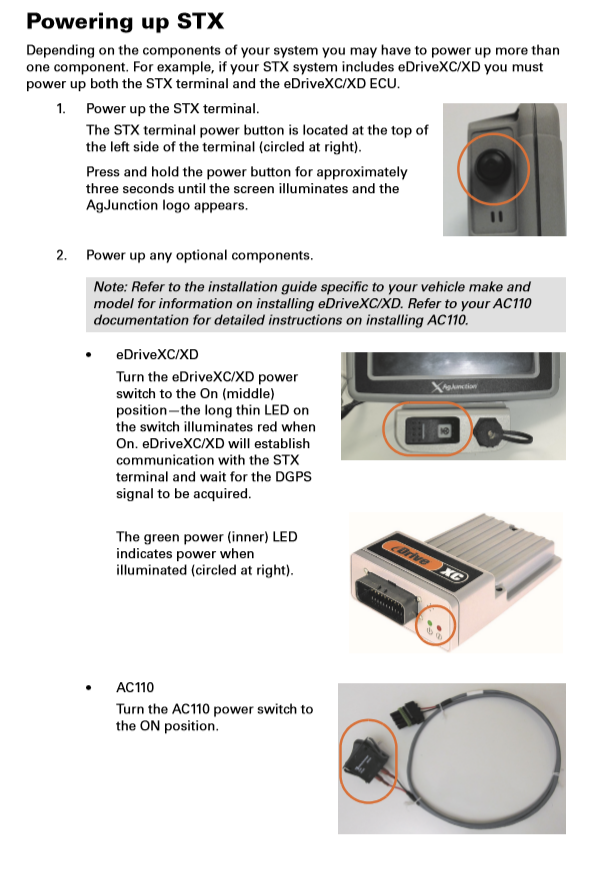 Powering up STX

Depending on the components of your system you may have to power up more than one component. For example, if your STX system includes eDriveXC/XD you must power up both the STX terminal and the eDriveXC/XD ECU.

1. Power up the STX terminal.

The STX terminal power button is located at the top of the left side of the terminal (circled at right).

Press and hold the power button for approximately three seconds until the screen illuminates and the AgJunction logo appears.

2. Power up any optional components.

Note: Refer to the installation guide specific to your vehicle make and model for information on installing eDriveXC/XD. Refer to your AC110 documentation for detailed instructions on installing AC110.

• eDriveXC/XD

Turn the eDriveXC/XD power switch to the On (middle) position—the long thin LED on the switch illuminates red when On. eDriveXC/XD will establish communication with the STX terminal and wait for the DGPS signal to be acquired.

AgJunction

The green power (inner) LED indicates power when illuminated (circled at right).

eDrive XC

• AC110

Turn the AC110 power switch to the ON position.